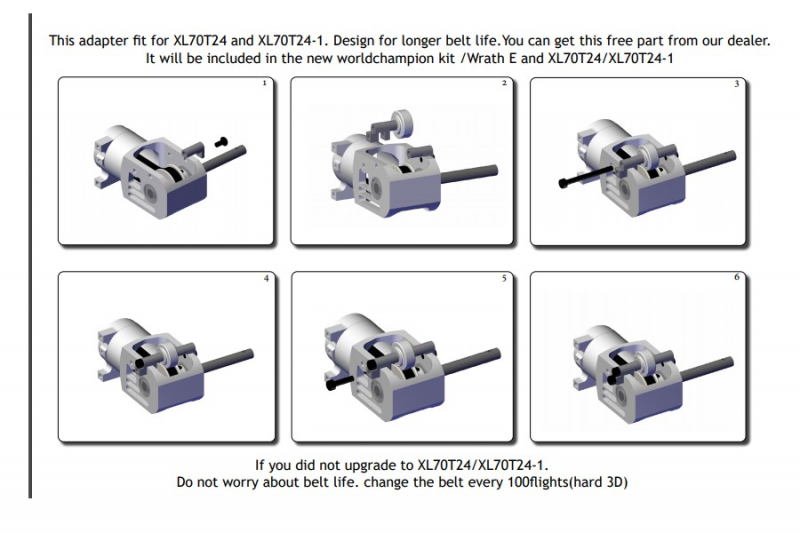 This adapter fit for XL70T24 and XL70T24-1. Design for longer belt life.You can get this free part from our dealer. It will be included in the new worldchampion kit /Wrath E and XL70T24/XL70T24-1

1

2

3

4

5

6

If you did not upgrade to XL70T24/XL70T24-1.
Do not worry about belt life. change the belt every 100flights(hard 3D)