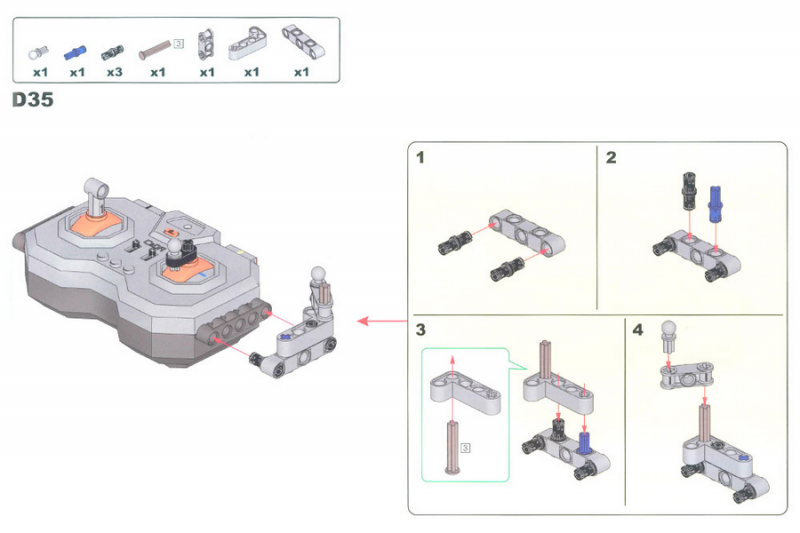 x1 x1 x3 3 x1 x1 x1 x1

D35

1

2

3

3

4