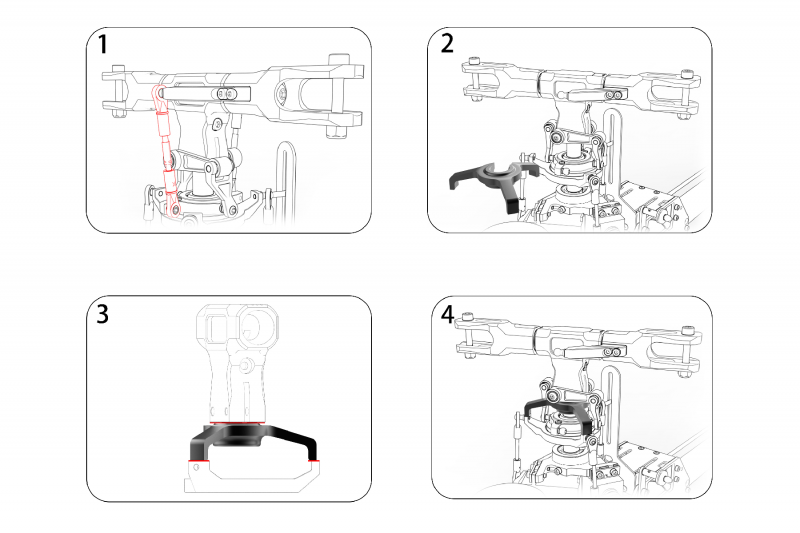 1

2

3

4